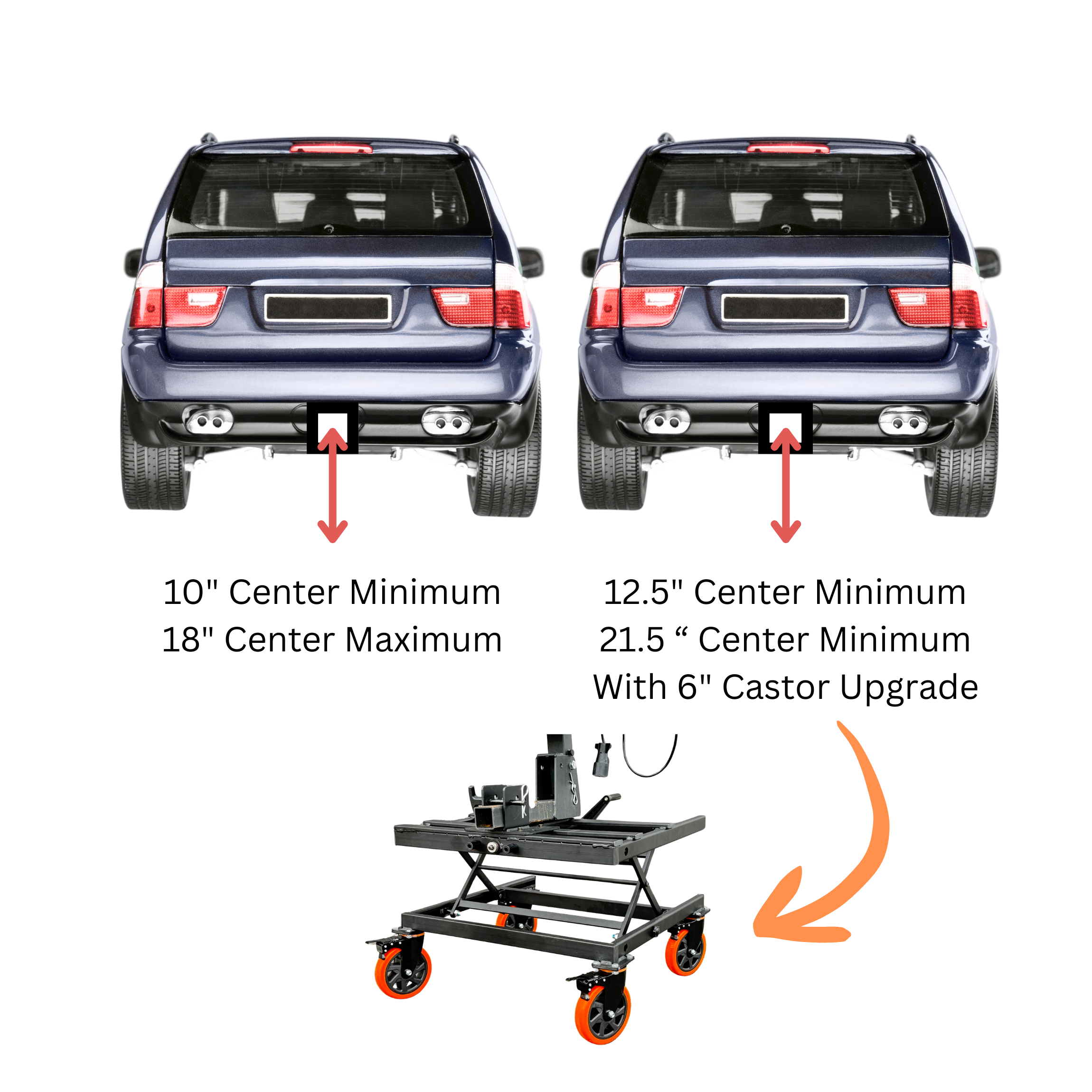 10" Center Minimum
18" Center Maximum

12.5" Center Minimum
21.5 “ Center Minimum
With 6" Castor Upgrade